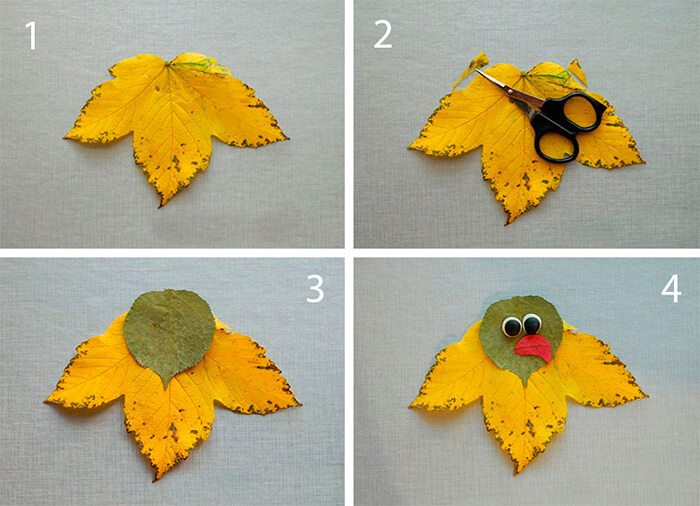 1

2

3

4