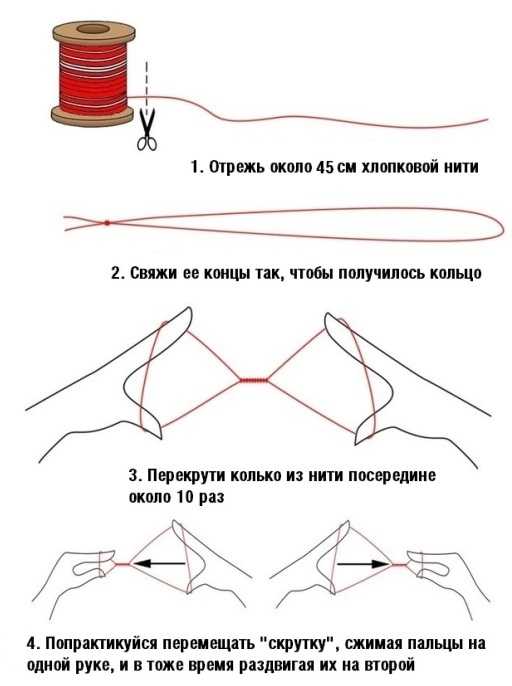 1. Отрежь около 45 см хлопковой нити

2. Свяжи ее концы так, чтобы получилось кольцо

3. Перекрути колько из нити посередине около 10 раз

4. Попрактикуйся перемещать "скрутку", сжимая пальцы на одной руке, и в тоже время раздвигая их на второй