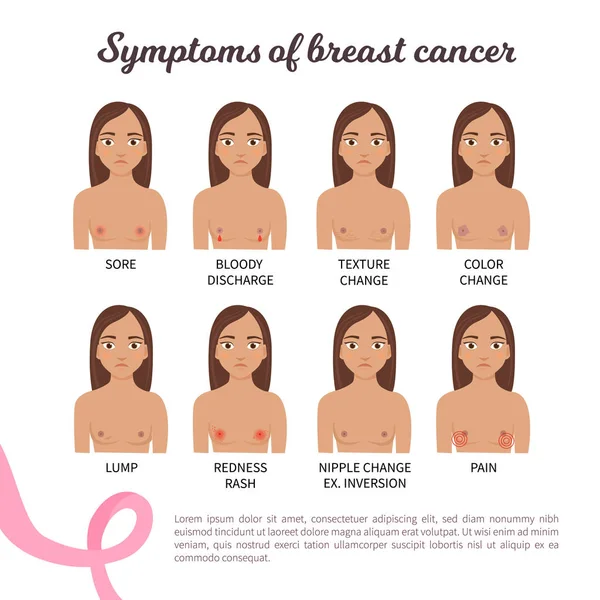 Symptoms of breast cancer

SORE

BLOODY DISCHARGE

TEXTURE CHANGE

COLOR CHANGE

LUMP

REDNESS RASH

NIPPLE CHANGE EX. INVERSION

PAIN

Lorem ipsum dolor sit amet, consectetuer adipiscing elit, sed diam nonummy nibh euismod tincidunt ut laoreet dolore magna aliquam erat volutpat. Ut wisi enim ad minim veniam, quis nostrud exerci tation ullamcorper suscipit lobortis nisl ut aliquip ex ea commodo consequat.