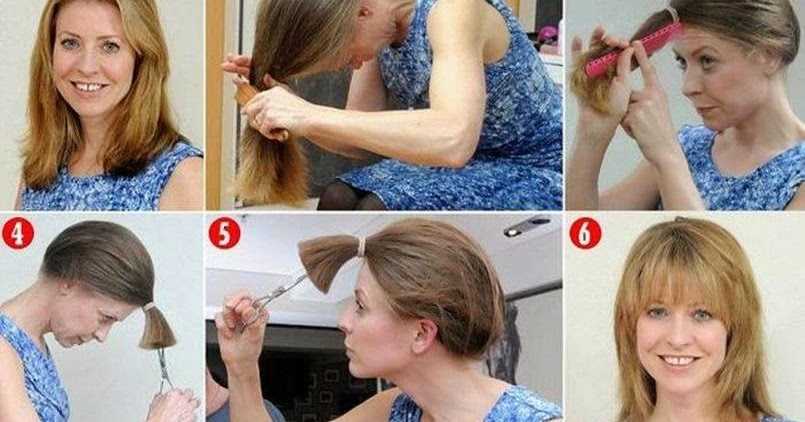 4
5
6