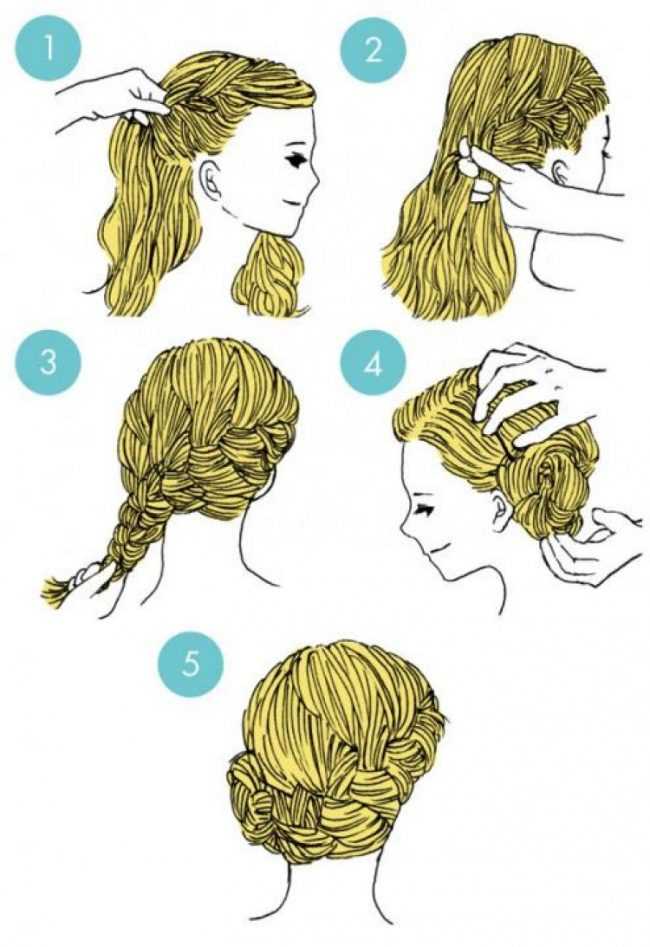 1

2

3

4

5