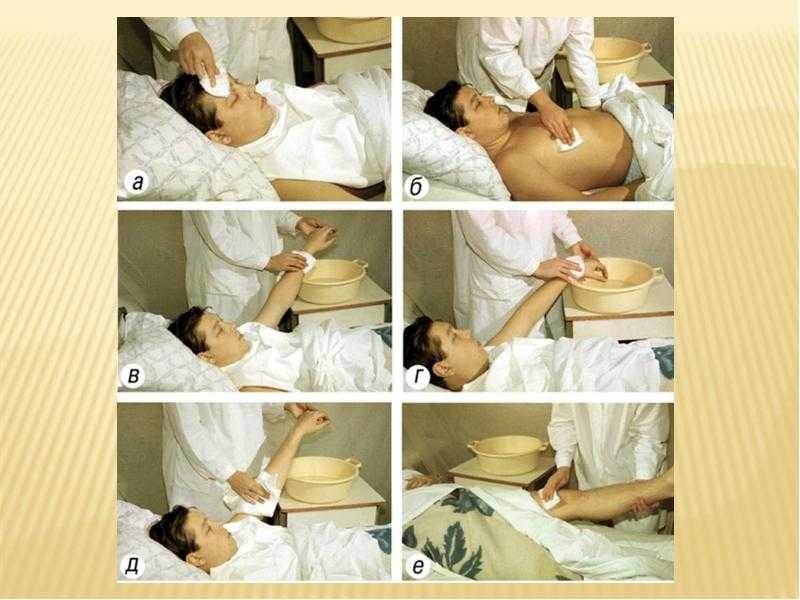 а
б
в
г
д
е