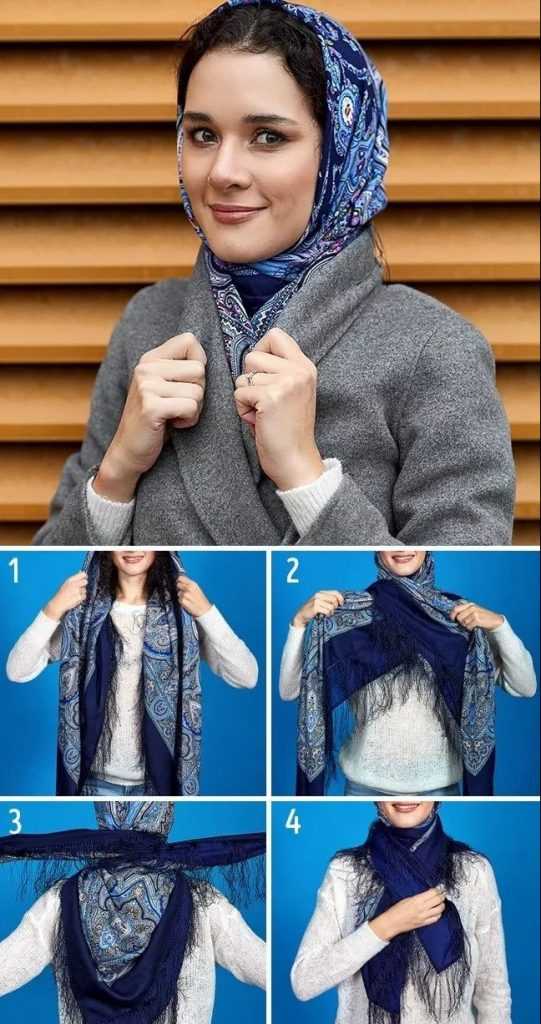 1

2

3

4