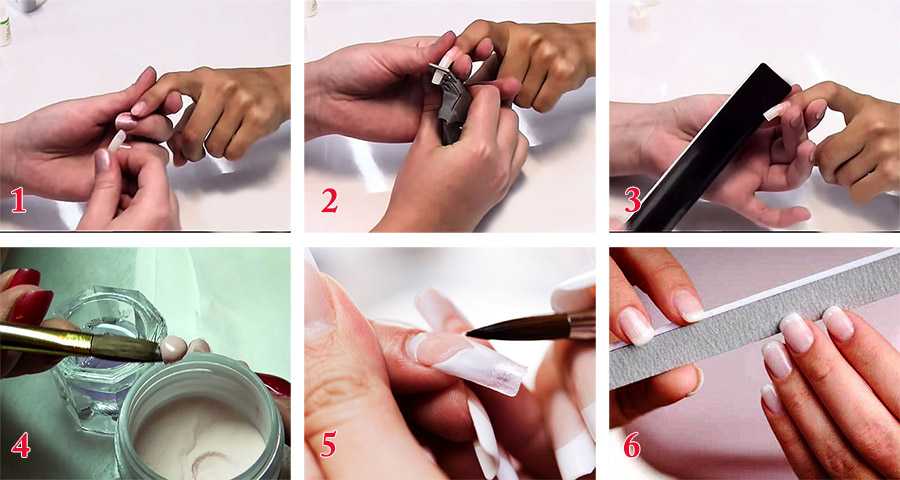 1

2

3

4

5

6