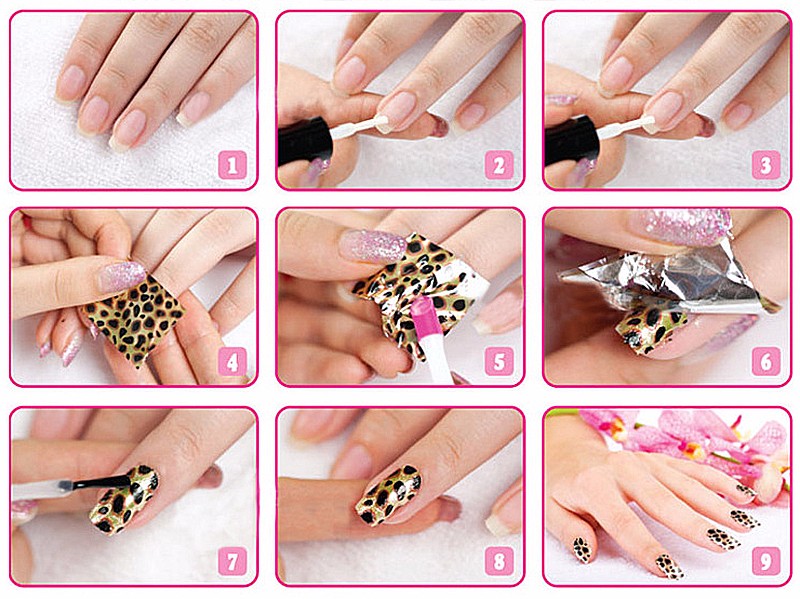 1
2
3
4
5
6
7
8
9