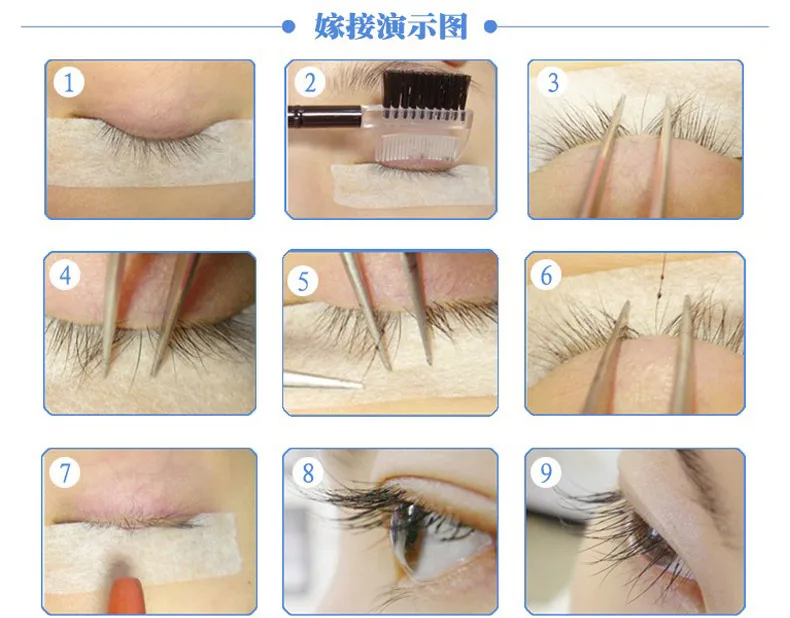 嫁接演示图

1

2

3

4

5

6

7

8

9